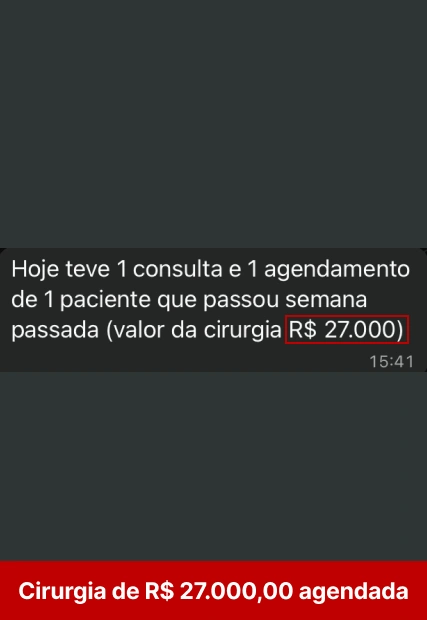 Hoje teve 1 consulta e 1 agendamento de 1 paciente que passou semana passada (valor da cirurgia R$ 27.000)

15:41

Cirurgia de R$ 27.000,00 agendada